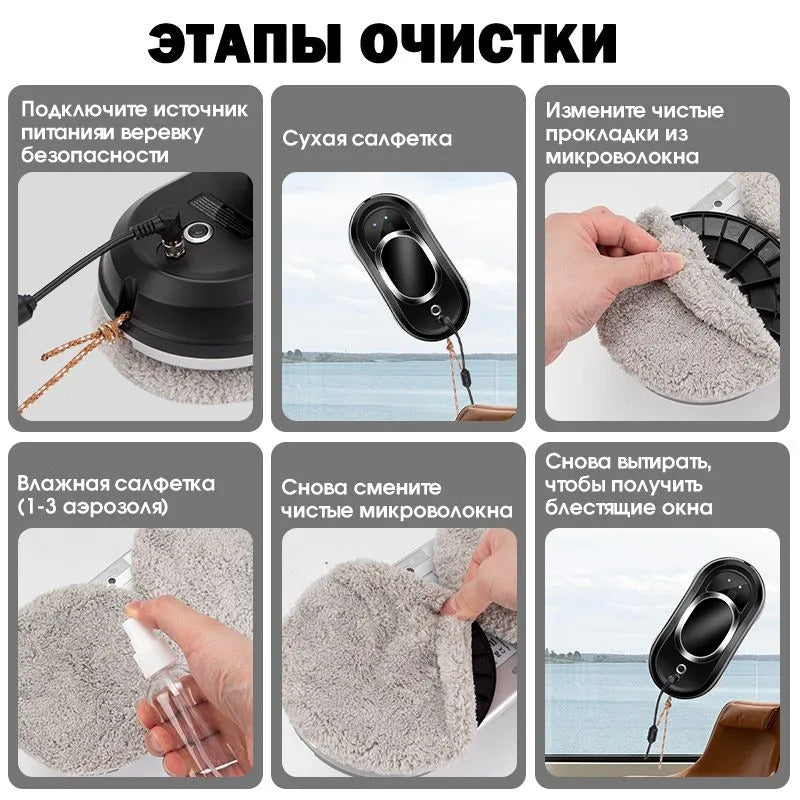 ЭТАПЫ ОЧИСТКИ

Подключите источник питанияи веревку безопасности

Сухая салфетка

Измените чистые прокладки из микроволокна

Влажная салфетка (1-3 аэрозоля)

Снова смените чистые микроволокна

Снова вытирать, чтобы получить блестящие окна