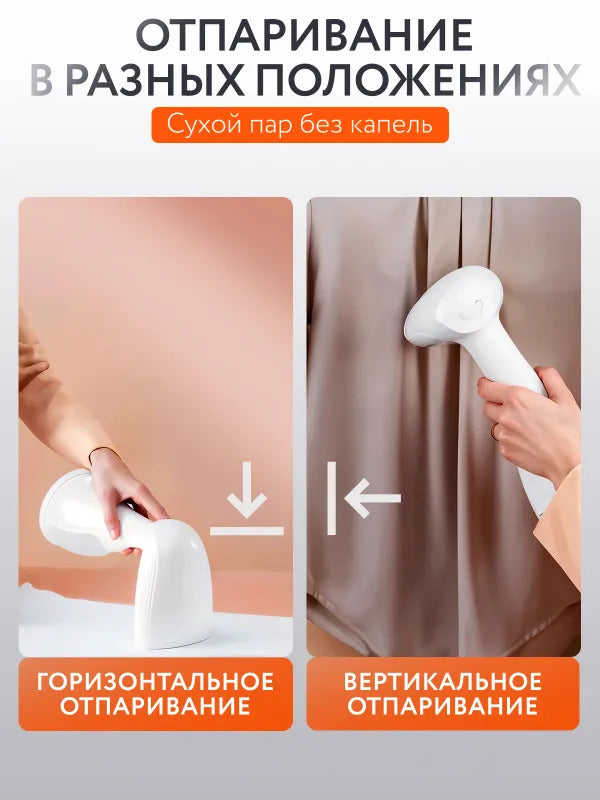 ОТПАРИВАНИЕ
В РАЗНЫХ ПОЛОЖЕНИЯХ

Сухой пар без капель

ГОРИЗОНТАЛЬНОЕ ОТПАРИВАНИЕ

ВЕРТИКАЛЬНОЕ ОТПАРИВАНИЕ